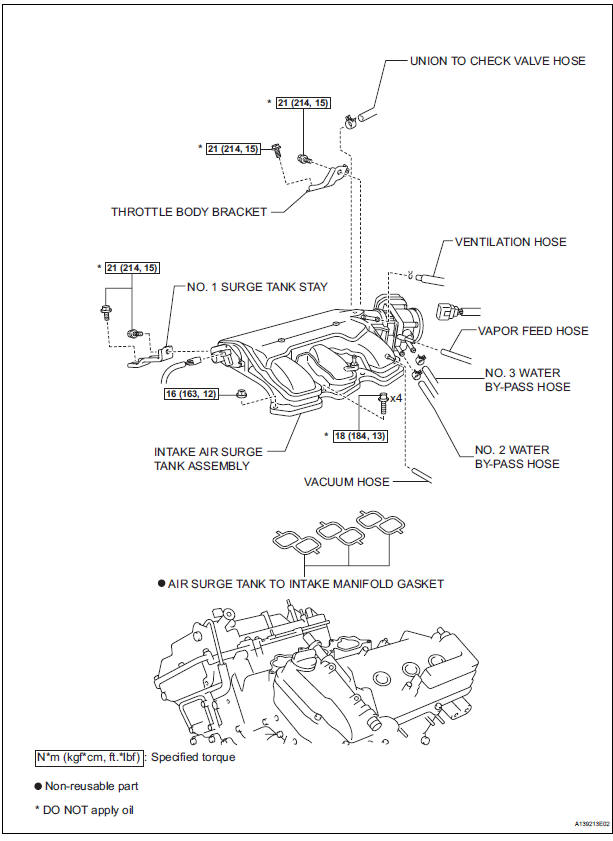 UNION TO CHECK VALVE HOSE

* 21 (214, 15)

* 21 (214, 15)

THROTTLE BODY BRACKET

VENTILATION HOSE

* 21 (214, 15)

NO. 1 SURGE TANK STAY

VAPOR FEED HOSE

NO. 3 WATER BY-PASS HOSE

16 (163, 12)

x4

* 18 (184, 13)

INTAKE AIR SURGE TANK ASSEMBLY

NO. 2 WATER BY-PASS HOSE

VACUUM HOSE

● AIR SURGE TANK TO INTAKE MANIFOLD GASKET

N*m (kgf*cm, ft.*lbf) : Specified torque

● Non-reusable part

* DO NOT apply oil

A139213E02