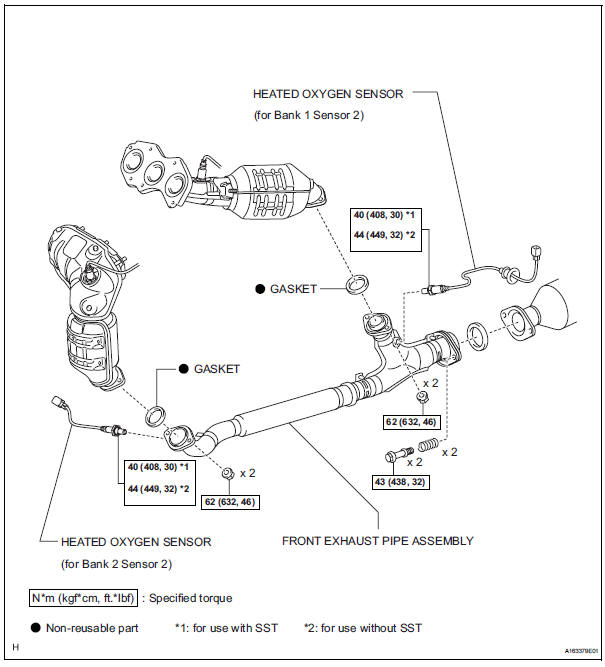 HEATED OXYGEN SENSOR
(for Bank 1 Sensor 2)

40 (408, 30) *1
44 (449, 32) *2

● GASKET

● GASKET

x 2

62 (632, 46)

x 2

x 2

43 (438, 32)

40 (408, 30) *1
44 (449, 32) *2

x 2

62 (632, 46)

HEATED OXYGEN SENSOR
(for Bank 2 Sensor 2)

FRONT EXHAUST PIPE ASSEMBLY

N*m (kgf*cm, ft.*lbf) : Specified torque

● Non-reusable part *1: for use with SST *2: for use without SST

H

A163379E01