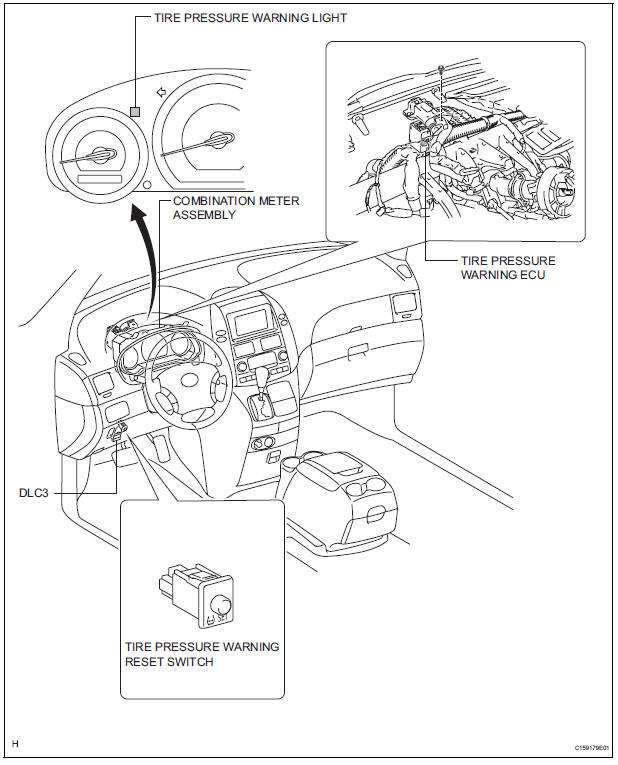 TIRE PRESSURE WARNING LIGHT

COMBINATION METER ASSEMBLY

TIRE PRESSURE WARNING ECU

DLC3

SET

TIRE PRESSURE WARNING RESET SWITCH

H

C159179E01