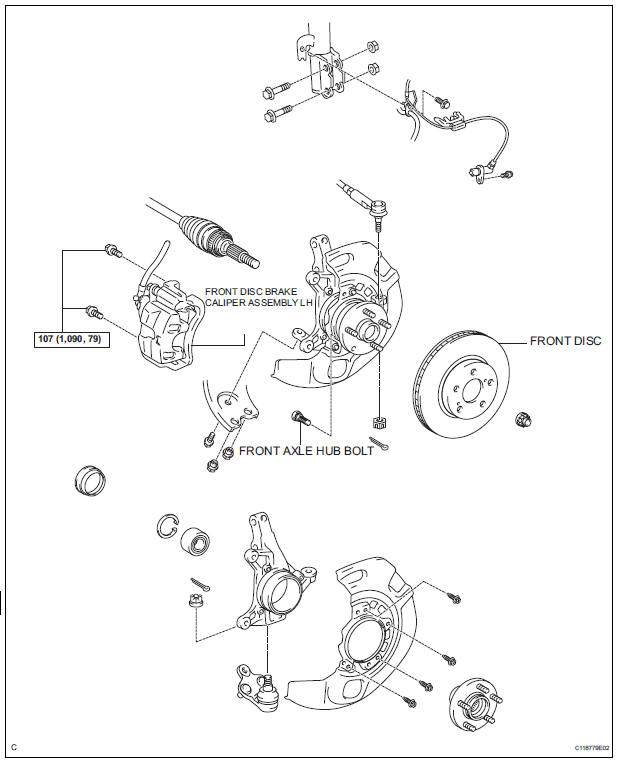 FRONT DISC BRAKE CALIPER ASSEMBLY LH

107 (1,090, 79)

FRONT DISC

FRONT AXLE HUB BOLT

C

C118779E02