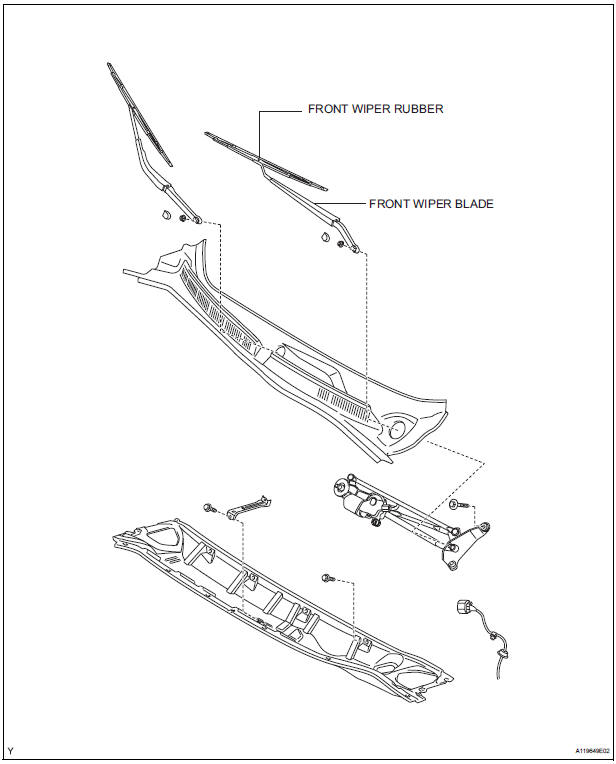 FRONT WIPER RUBBER

FRONT WIPER BLADE

Y

A119649E02