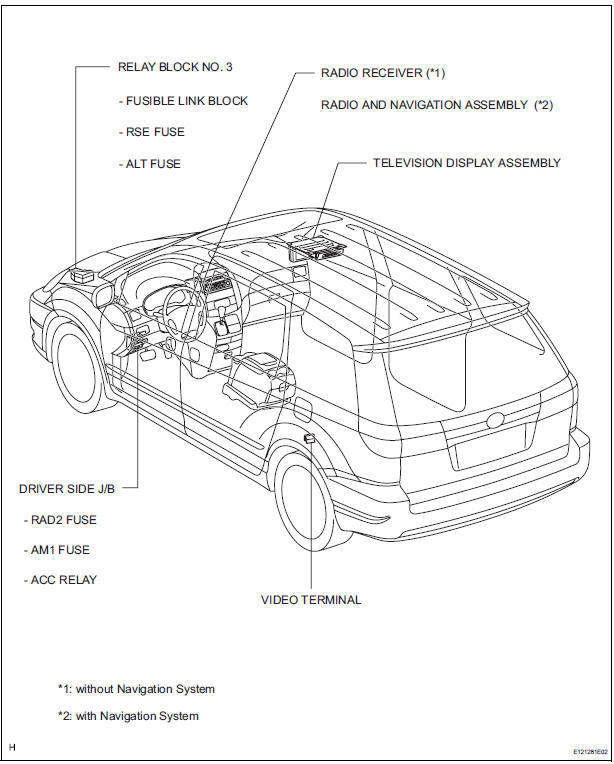 RELAY BLOCK NO. 3

- FUSIBLE LINK BLOCK

- RSE FUSE

- ALT FUSE

RADIO RECEIVER (*1)

RADIO AND NAVIGATION ASSEMBLY (*2)

TELEVISION DISPLAY ASSEMBLY

DRIVER SIDE J/B

- RAD2 FUSE

- AM1 FUSE

- ACC RELAY

VIDEO TERMINAL

*1: without Navigation System

*2: with Navigation System

H

E121281E02