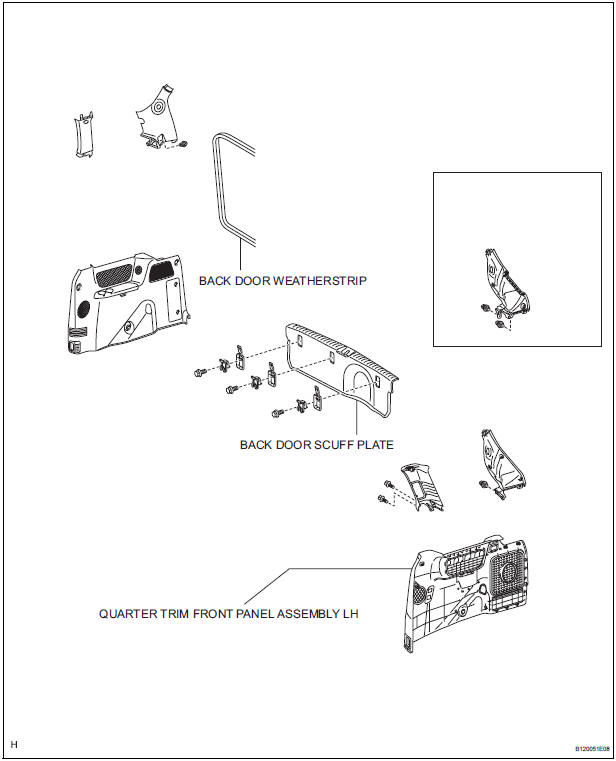 BACK DOOR WEATHERSTRIP

BACK DOOR SCUFF PLATE

QUARTER TRIM FRONT PANEL ASSEMBLY LH

H

B120051E08