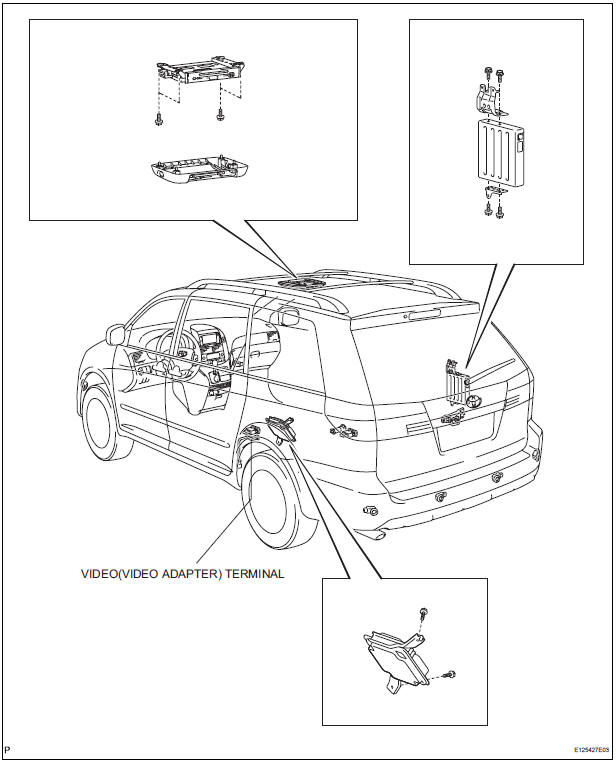 VIDEO(VIDEO ADAPTER) TERMINAL

P

E125427E03