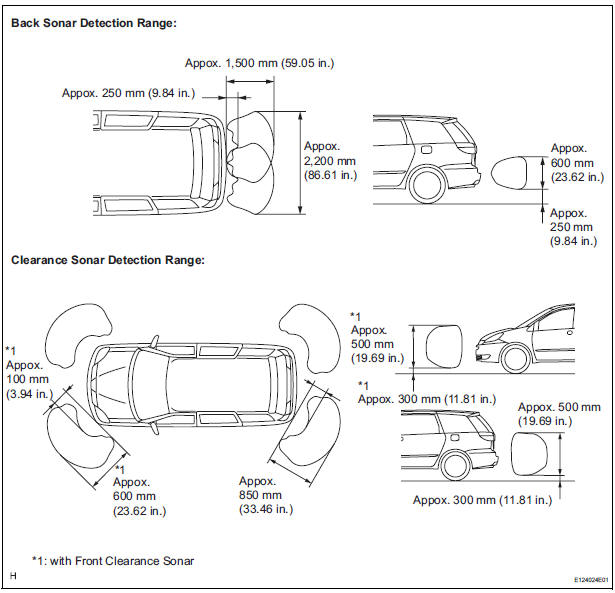 Back Sonar Detection Range:

Appox. 1,500 mm (59.05 in.)

Appox. 250 mm (9.84 in.)

Appox. 2,200 mm (86.61 in.)

Appox. 600 mm (23.62 in.)

Appox. 250 mm (9.84 in.)

Clearance Sonar Detection Range:

*1 Appox. 100 mm (3.94 in.)

*1 Appox. 600 mm (23.62 in.)

Appox. 850 mm (33.46 in.)

*1 Appox. 500 mm (19.69 in.)

*1 Appox. 300 mm (11.81 in.)

Appox. 500 mm (19.69 in.)

Appox. 300 mm (11.81 in.)

*1: with Front Clearance Sonar

H

E124024E01