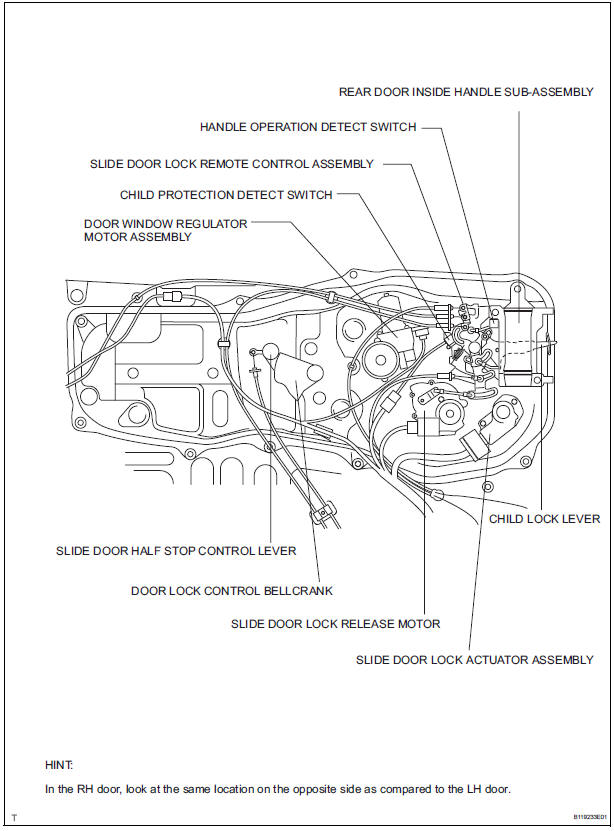 REAR DOOR INSIDE HANDLE SUB-ASSEMBLY

HANDLE OPERATION DETECT SWITCH

SLIDE DOOR LOCK REMOTE CONTROL ASSEMBLY

CHILD PROTECTION DETECT SWITCH

DOOR WINDOW REGULATOR MOTOR ASSEMBLY

CHILD LOCK LEVER

SLIDE DOOR HALF STOP CONTROL LEVER

DOOR LOCK CONTROL BELLCRANK

SLIDE DOOR LOCK RELEASE MOTOR

SLIDE DOOR LOCK ACTUATOR ASSEMBLY

HINT:

In the RH door, look at the same location on the opposite side as compared to the LH door.

T

B119233E01