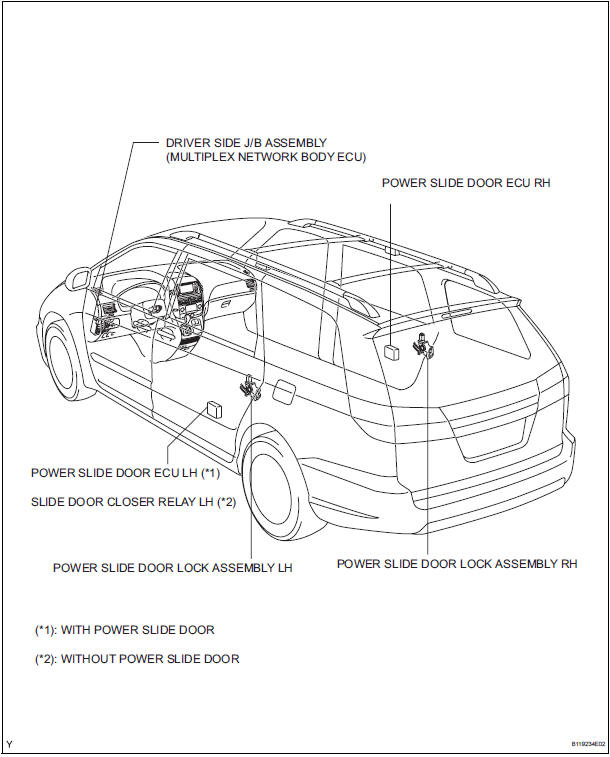 DRIVER SIDE J/B ASSEMBLY
(MULTIPLEX NETWORK BODY ECU)

POWER SLIDE DOOR ECU RH

POWER SLIDE DOOR ECU LH (*1)

SLIDE DOOR CLOSER RELAY LH (*2)

POWER SLIDE DOOR LOCK ASSEMBLY LH

POWER SLIDE DOOR LOCK ASSEMBLY RH

(*1): WITH POWER SLIDE DOOR

(*2): WITHOUT POWER SLIDE DOOR

Y

B119234E02