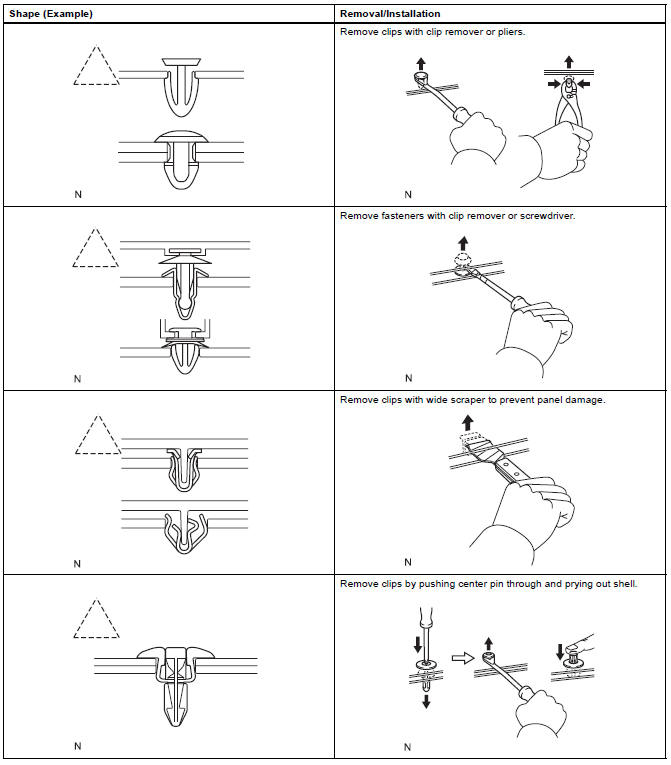 | Shape (Example) | Removal/Installation |
|---|---|
| N | Remove clips with clip remover or pliers. N |
| N | Remove fasteners with clip remover or screwdriver. N |
| N | Remove clips with wide scraper to prevent panel damage. N |
| N | Remove clips by pushing center pin through and prying out shell. N |