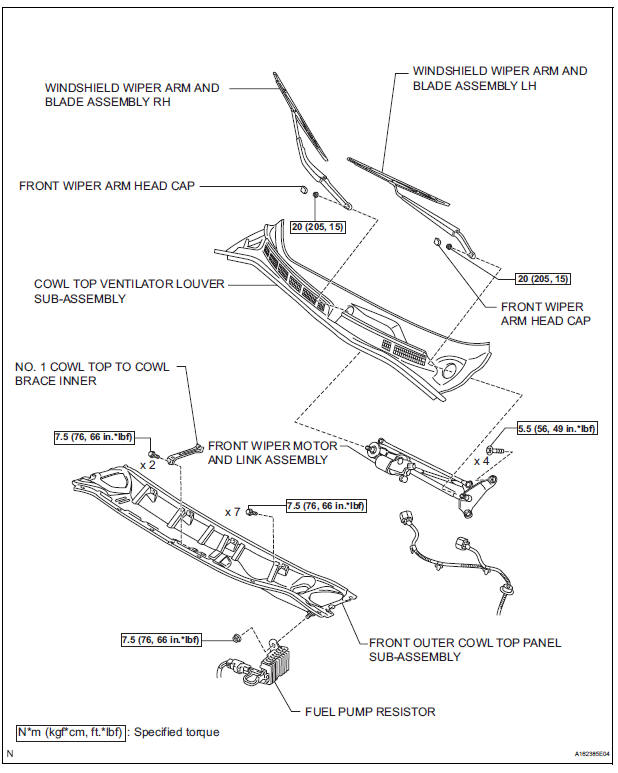 WINDSHIELD WIPER ARM AND BLADE ASSEMBLY RH

WINDSHIELD WIPER ARM AND BLADE ASSEMBLY LH

FRONT WIPER ARM HEAD CAP

20 (205, 15)

20 (205, 15)

COWL TOP VENTILATOR LOUVER SUB-ASSEMBLY

FRONT WIPER ARM HEAD CAP

NO. 1 COWL TOP TO COWL BRACE INNER

7.5 (76, 66 in.*lbf)

x 2

FRONT WIPER MOTOR AND LINK ASSEMBLY

5.5 (56, 49 in.*lbf)

x 4

x 7

7.5 (76, 66 in.*lbf)

7.5 (76, 66 in.*lbf)

FRONT OUTER COWL TOP PANEL SUB-ASSEMBLY

FUEL PUMP RESISTOR

N*m (kgf*cm, ft.*lbf) : Specified torque

N

A162385E04