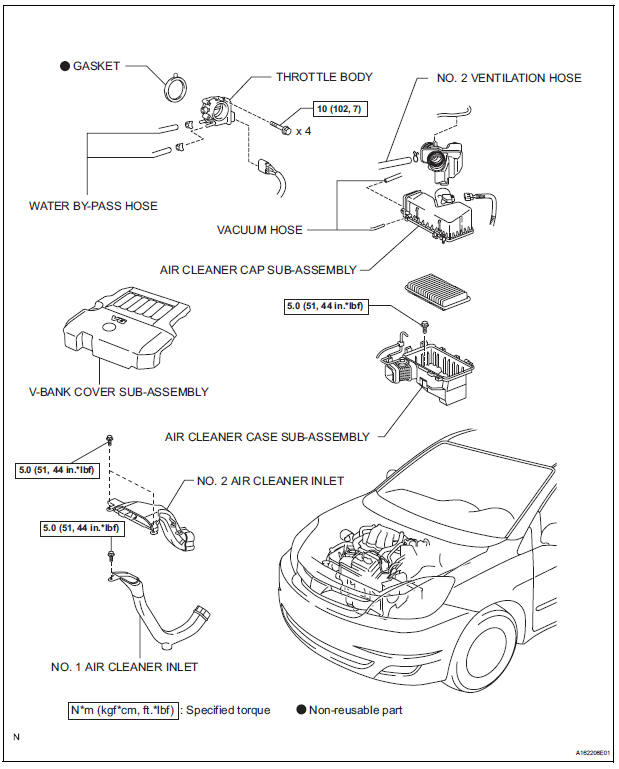 ● GASKET

THROTTLE BODY

NO. 2 VENTILATION HOSE

10 (102, 7)

x 4

WATER BY-PASS HOSE

VACUUM HOSE

AIR CLEANER CAP SUB-ASSEMBLY

5.0 (51, 44 in.*lbf)

V-BANK COVER SUB-ASSEMBLY

AIR CLEANER CASE SUB-ASSEMBLY

5.0 (51, 44 in.*lbf)

NO. 2 AIR CLEANER INLET

5.0 (51, 44 in.*lbf)

NO. 1 AIR CLEANER INLET

N*m (kgf*cm, ft.*lbf) : Specified torque ● Non-reusable part

N

A162206E01