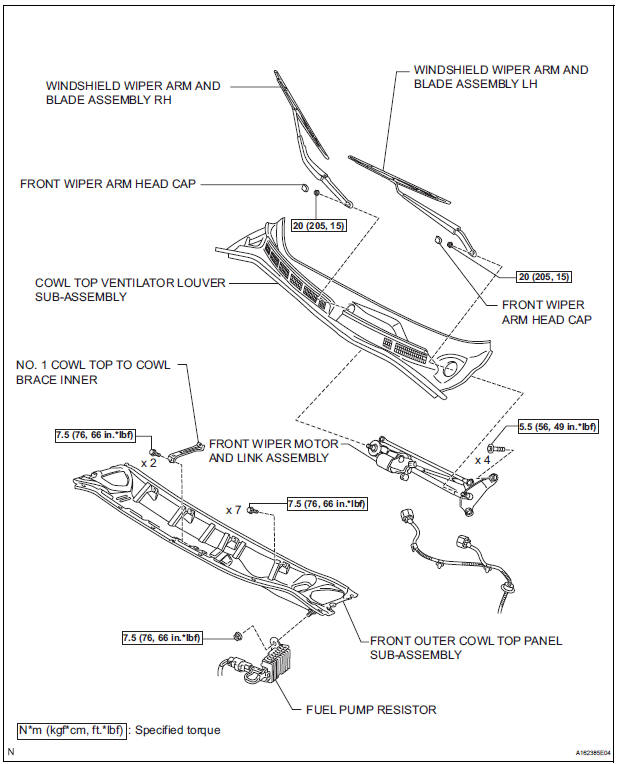 WINDSHIELD WIPER ARM AND BLADE ASSEMBLY RH

WINDSHIELD WIPER ARM AND BLADE ASSEMBLY LH

FRONT WIPER ARM HEAD CAP

20 (205, 15)

COWL TOP VENTILATOR LOUVER SUB-ASSEMBLY

20 (205, 15)

FRONT WIPER ARM HEAD CAP

NO. 1 COWL TOP TO COWL BRACE INNER

7.5 (76, 66 in.*lbf)

x 2

FRONT WIPER MOTOR AND LINK ASSEMBLY

5.5 (56, 49 in.*lbf)

x 4

x 7

7.5 (76, 66 in.*lbf)

7.5 (76, 66 in.*lbf)

FRONT OUTER COWL TOP PANEL SUB-ASSEMBLY

FUEL PUMP RESISTOR

N*m (kgf*cm, ft.*lbf) : Specified torque

N

A162385E04