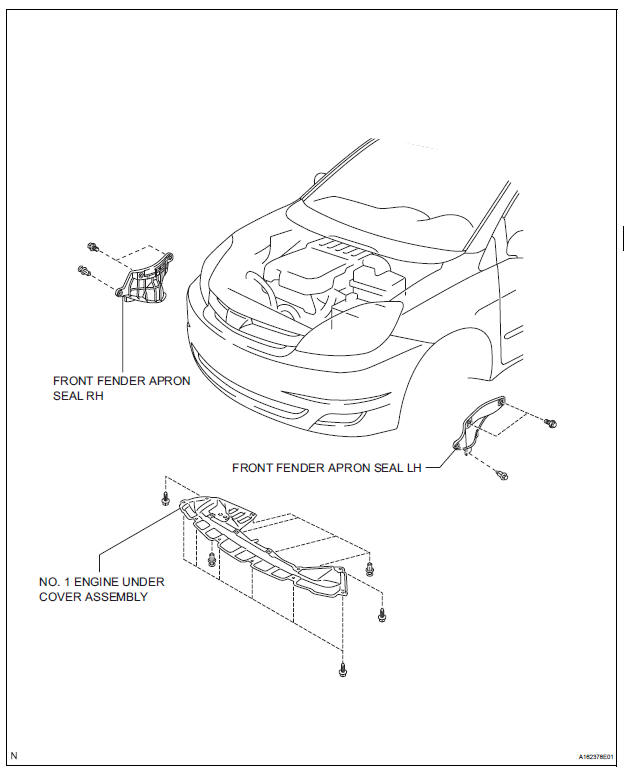 FRONT FENDER APRON SEAL RH

FRONT FENDER APRON SEAL LH

NO. 1 ENGINE UNDER COVER ASSEMBLY

N

A162378E01