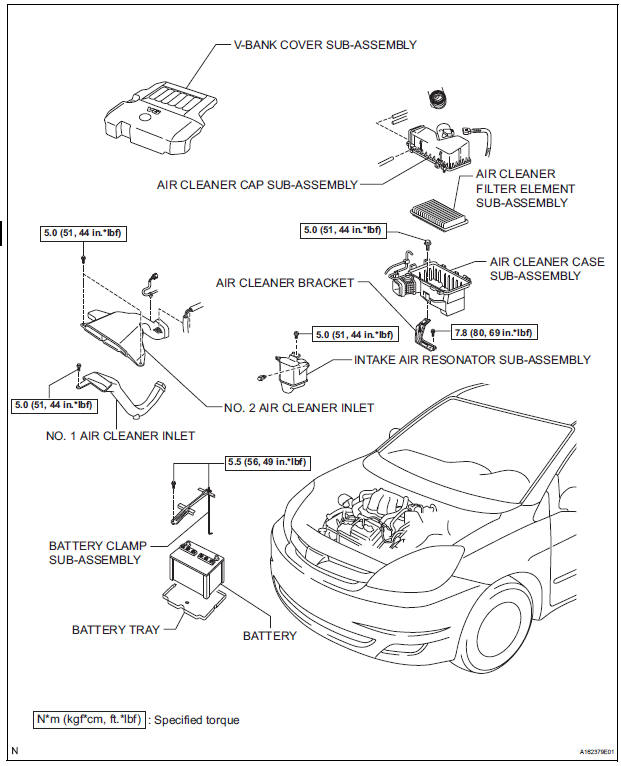 V-BANK COVER SUB-ASSEMBLY

AIR CLEANER CAP SUB-ASSEMBLY

AIR CLEANER FILTER ELEMENT SUB-ASSEMBLY

5.0 (51, 44 in.*lbf)

5.0 (51, 44 in.*lbf)

AIR CLEANER CASE SUB-ASSEMBLY

AIR CLEANER BRACKET

5.0 (51, 44 in.*lbf)

7.8 (80, 69 in.*lbf)

INTAKE AIR RESONATOR SUB-ASSEMBLY

5.0 (51, 44 in.*lbf)

NO. 2 AIR CLEANER INLET

NO. 1 AIR CLEANER INLET

5.5 (56, 49 in.*lbf)

BATTERY CLAMP SUB-ASSEMBLY

BATTERY TRAY

BATTERY

N*m (kgf*cm, ft.*lbf) : Specified torque

N

A182379E01