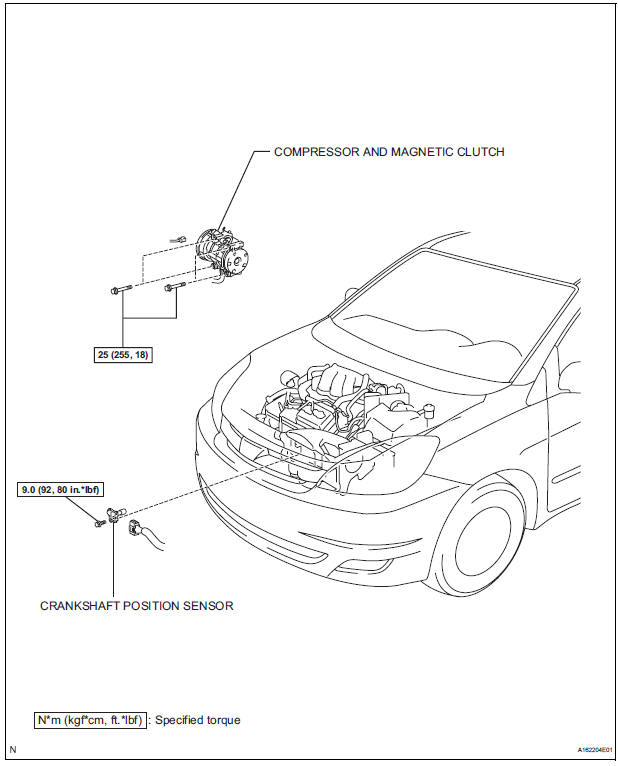 COMPRESSOR AND MAGNETIC CLUTCH

25 (255, 18)

9.0 (92, 80 in.*lbf)

CRANKSHAFT POSITION SENSOR

N*m (kgf*cm, ft.*lbf) : Specified torque

N

A162204E01