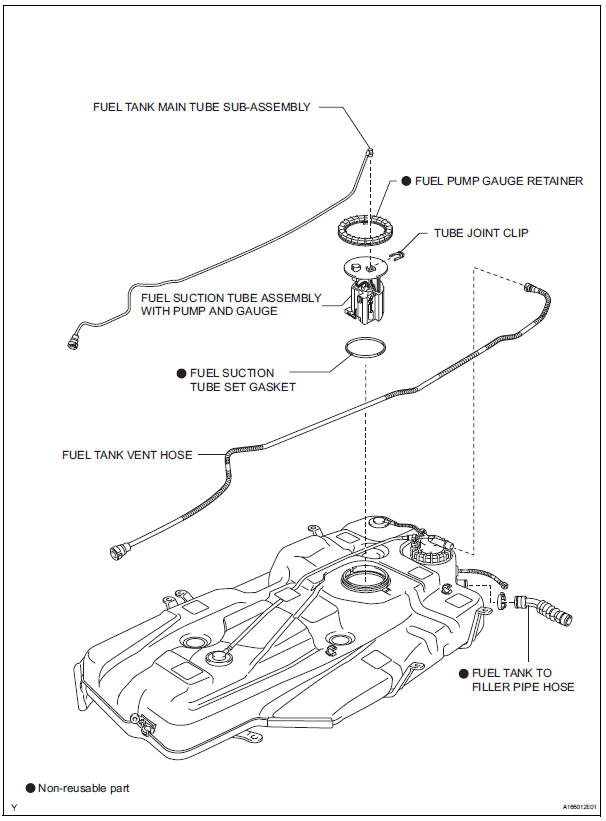 FUEL TANK MAIN TUBE SUB-ASSEMBLY

● FUEL PUMP GAUGE RETAINER

TUBE JOINT CLIP

FUEL SUCTION TUBE ASSEMBLY WITH PUMP AND GAUGE

● FUEL SUCTION TUBE SET GASKET

FUEL TANK VENT HOSE

● FUEL TANK TO FILLER PIPE HOSE

● Non-reusable part

Y

A165012E01