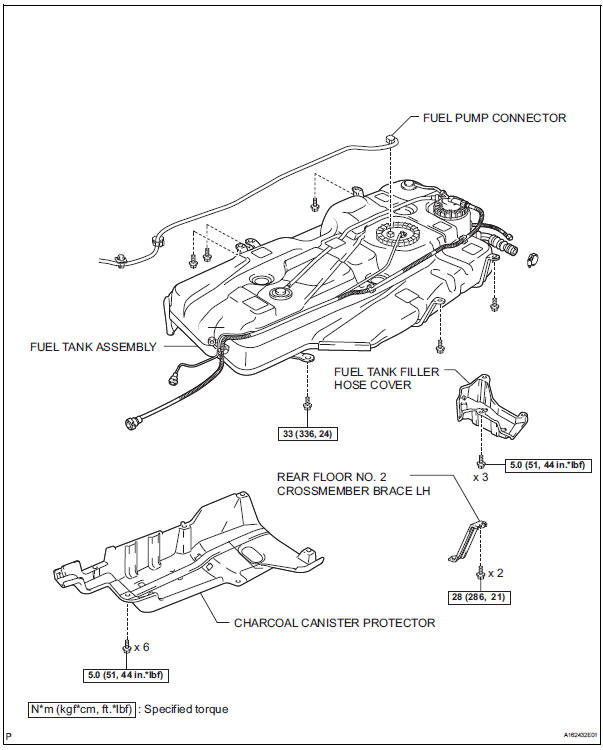 FUEL PUMP CONNECTOR

FUEL TANK ASSEMBLY

FUEL TANK FILLER HOSE COVER

33 (336, 24)

5.0 (51, 44 in.*lbf)

x 3

REAR FLOOR NO. 2 CROSSMEMBER BRACE LH

x 2

28 (286, 21)

CHARCOAL CANISTER PROTECTOR

x 6

5.0 (51, 44 in.*lbf)

N*m (kgf*cm, ft.*lbf) : Specified torque

P

A162432E01