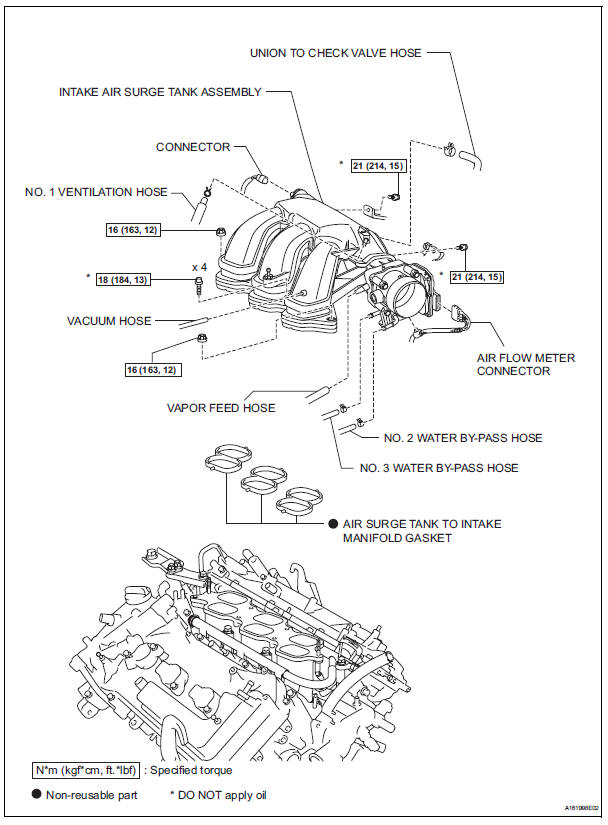 UNION TO CHECK VALVE HOSE

INTAKE AIR SURGE TANK ASSEMBLY

CONNECTOR

* 21 (214, 15)

NO. 1 VENTILATION HOSE

16 (163, 12)

x 4

* 18 (184, 13)

* 21 (214, 15)

VACUUM HOSE

16 (163, 12)

AIR FLOW METER CONNECTOR

VAPOR FEED HOSE

NO. 2 WATER BY-PASS HOSE

NO. 3 WATER BY-PASS HOSE

● AIR SURGE TANK TO INTAKE MANIFOLD GASKET

N*m (kgf*cm, ft.*lbf) : Specified torque

● Non-reusable part

* DO NOT apply oil

A161908E02