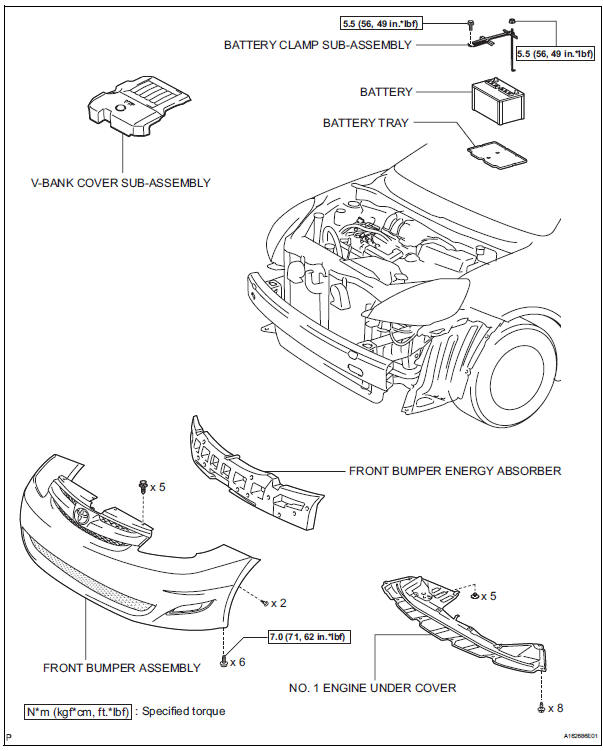 5.5 (56, 49 in.*lbf)

BATTERY CLAMP SUB-ASSEMBLY

5.5 (56, 49 in.*lbf)

BATTERY

BATTERY TRAY

V-BANK COVER SUB-ASSEMBLY

FRONT BUMPER ENERGY ABSORBER

x 5

x 2

x 5

7.0 (71, 62 in.*lbf)

x 6

FRONT BUMPER ASSEMBLY

NO. 1 ENGINE UNDER COVER

x 8

N*m (kgf*cm, ft.*lbf) : Specified torque

P

A162686E01