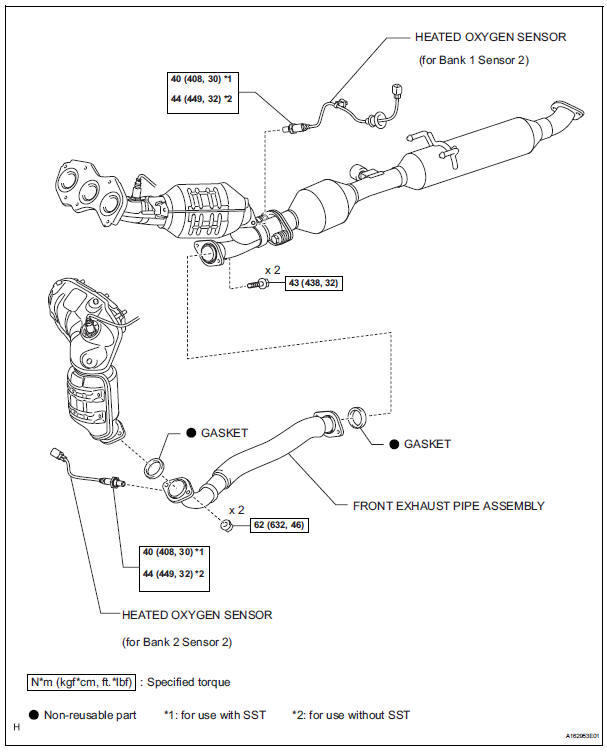 HEATED OXYGEN SENSOR
(for Bank 1 Sensor 2)

40 (408, 30) *1
44 (449, 32) *2

x 2
43 (438, 32)

● GASKET

● GASKET

FRONT EXHAUST PIPE ASSEMBLY

x 2
62 (632, 46)

40 (408, 30) *1
44 (449, 32) *2

HEATED OXYGEN SENSOR
(for Bank 2 Sensor 2)

N*m (kgf*cm, ft.*lbf) : Specified torque

● Non-reusable part *1: for use with SST *2: for use without SST

H

A162963E01