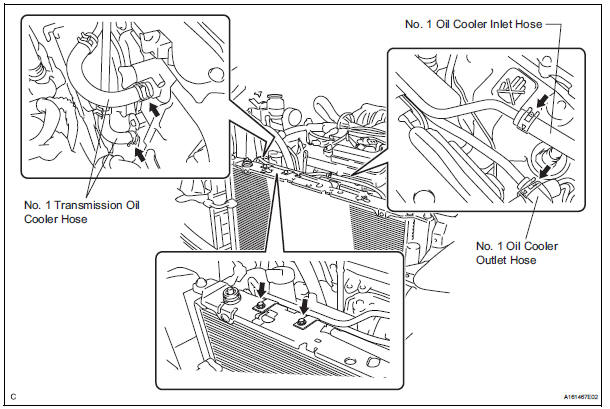 No. 1 Oil Cooler Inlet Hose

No. 1 Transmission Oil Cooler Hose

No. 1 Oil Cooler Outlet Hose

C

A161467E02