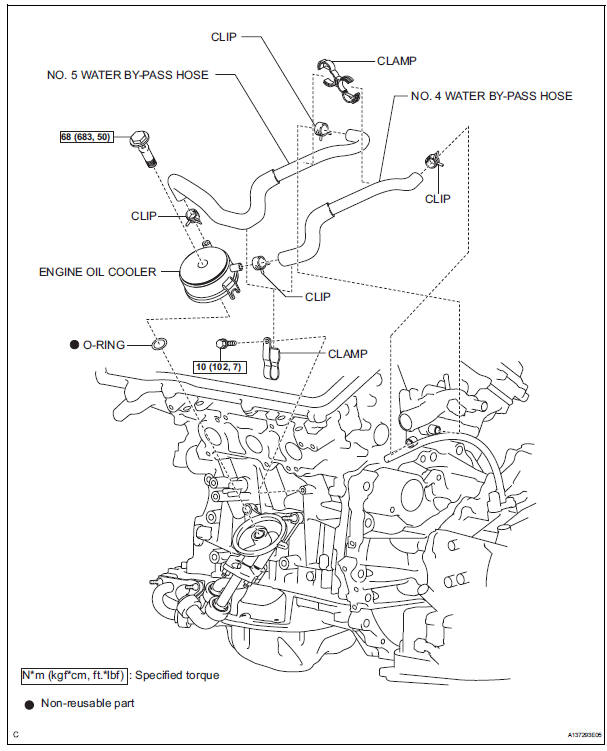 CLIP

CLAMP

NO. 5 WATER BY-PASS HOSE

NO. 4 WATER BY-PASS HOSE

68 (683, 50)

CLIP

CLIP

ENGINE OIL COOLER

CLIP

● O-RING

10 (102, 7)

CLAMP

N*m (kgf*cm, ft.*lbf) : Specified torque

● Non-reusable part

C

A137293E05