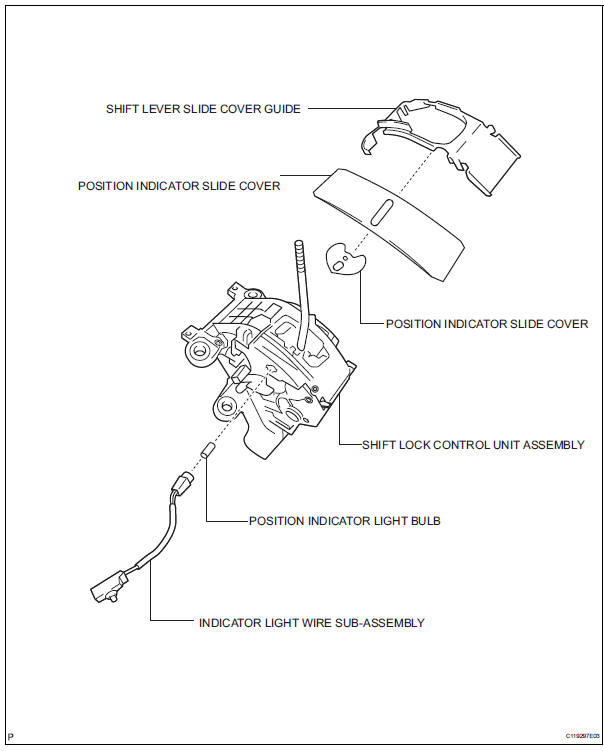 SHIFT LEVER SLIDE COVER GUIDE

POSITION INDICATOR SLIDE COVER

POSITION INDICATOR SLIDE COVER

SHIFT LOCK CONTROL UNIT ASSEMBLY

POSITION INDICATOR LIGHT BULB

INDICATOR LIGHT WIRE SUB-ASSEMBLY

P

C119297E03