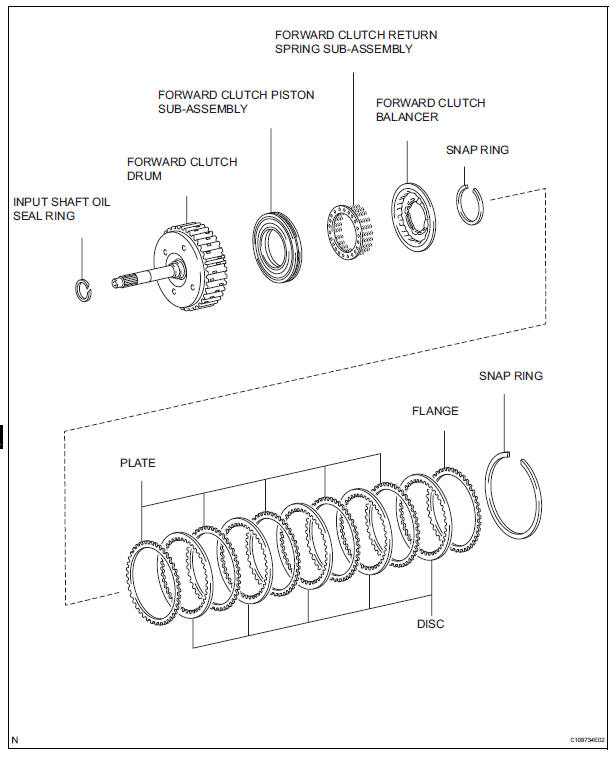 FORWARD CLUTCH RETURN SPRING SUB-ASSEMBLY

FORWARD CLUTCH PISTON SUB-ASSEMBLY

FORWARD CLUTCH BALANCER

SNAP RING

FORWARD CLUTCH DRUM

INPUT SHAFT OIL SEAL RING

SNAP RING

FLANGE

PLATE

DISC

N

C109734E02