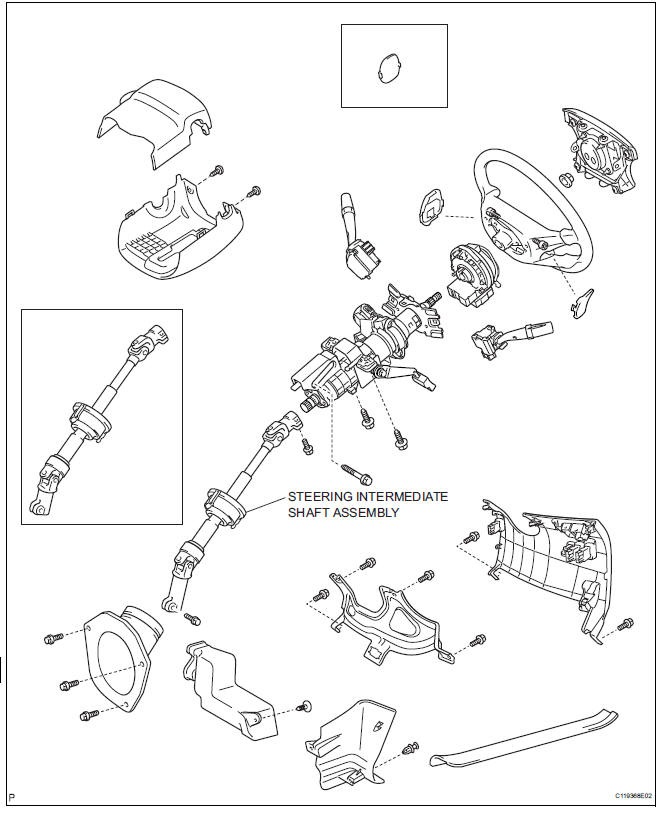 STEERING INTERMEDIATE SHAFT ASSEMBLY

P

C119368E02