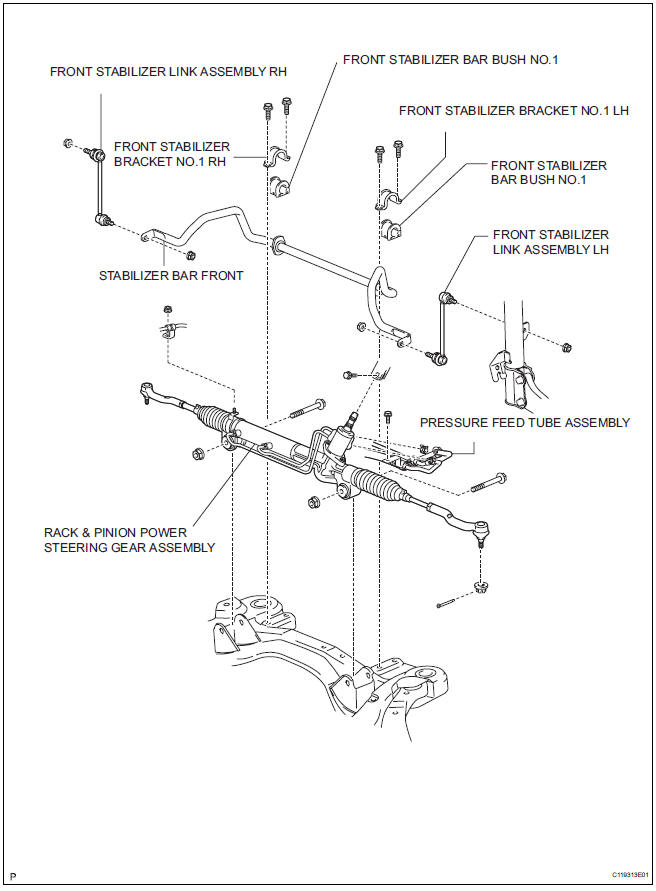 FRONT STABILIZER LINK ASSEMBLY RH

FRONT STABILIZER BAR BUSH NO.1

FRONT STABILIZER BRACKET NO.1 LH

FRONT STABILIZER BRACKET NO.1 RH

FRONT STABILIZER BAR BUSH NO.1

FRONT STABILIZER LINK ASSEMBLY LH

STABILIZER BAR FRONT

PRESSURE FEED TUBE ASSEMBLY

RACK & PINION POWER STEERING GEAR ASSEMBLY

P

C119313E01