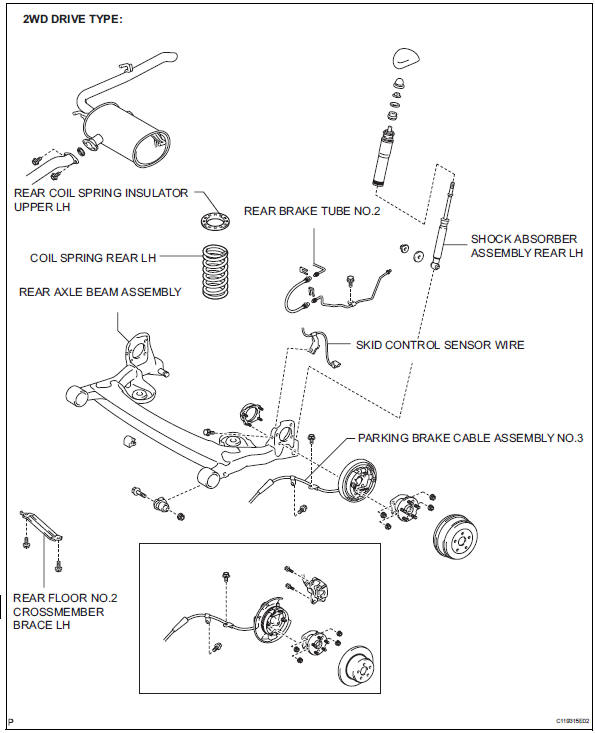 2WD DRIVE TYPE:

REAR COIL SPRING INSULATOR UPPER LH

REAR BRAKE TUBE NO.2

SHOCK ABSORBER ASSEMBLY REAR LH

COIL SPRING REAR LH

REAR AXLE BEAM ASSEMBLY

SKID CONTROL SENSOR WIRE

PARKING BRAKE CABLE ASSEMBLY NO.3

REAR FLOOR NO.2 CROSSMEMBER BRACE LH

P

C119315E02