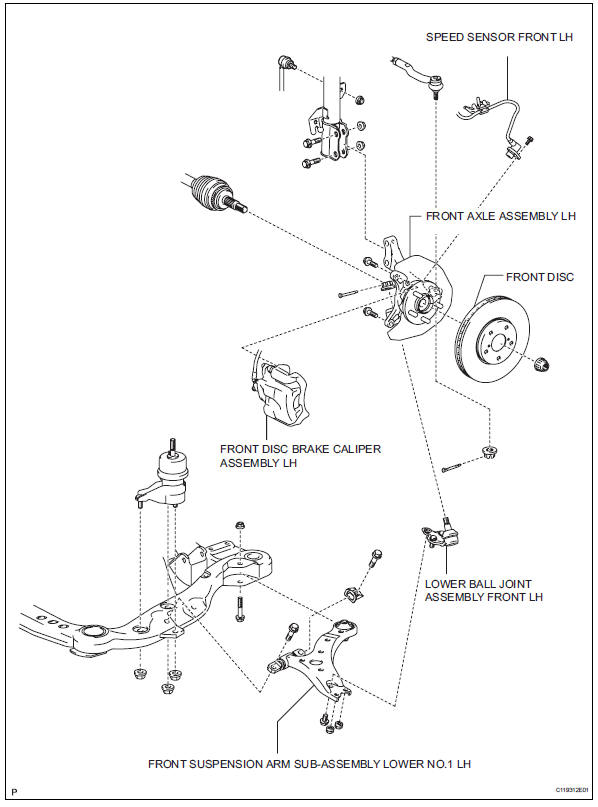 SPEED SENSOR FRONT LH

FRONT AXLE ASSEMBLY LH

FRONT DISC

FRONT DISC BRAKE CALIPER ASSEMBLY LH

LOWER BALL JOINT ASSEMBLY FRONT LH

FRONT SUSPENSION ARM SUB-ASSEMBLY LOWER NO.1 LH

P

C119312E01