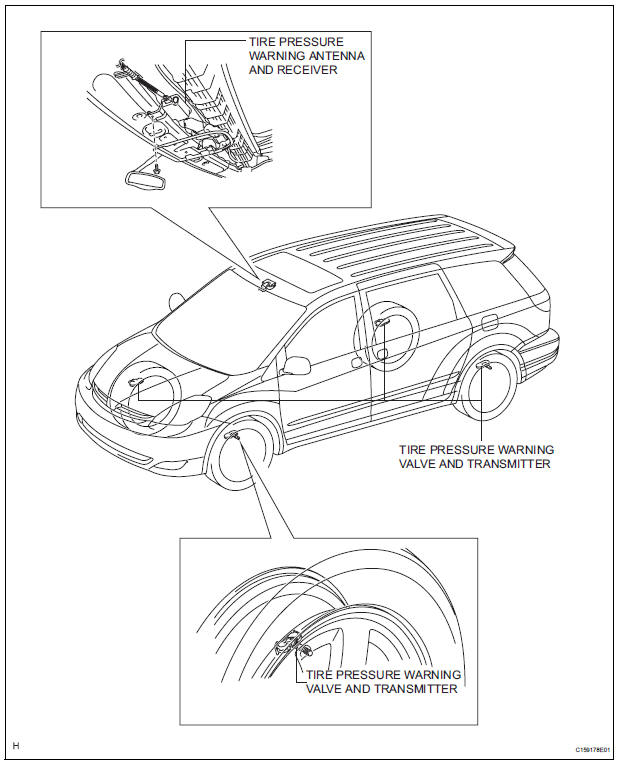 TIRE PRESSURE WARNING ANTENNA AND RECEIVER

TIRE PRESSURE WARNING VALVE AND TRANSMITTER

TIRE PRESSURE WARNING VALVE AND TRANSMITTER

H

C159178E01