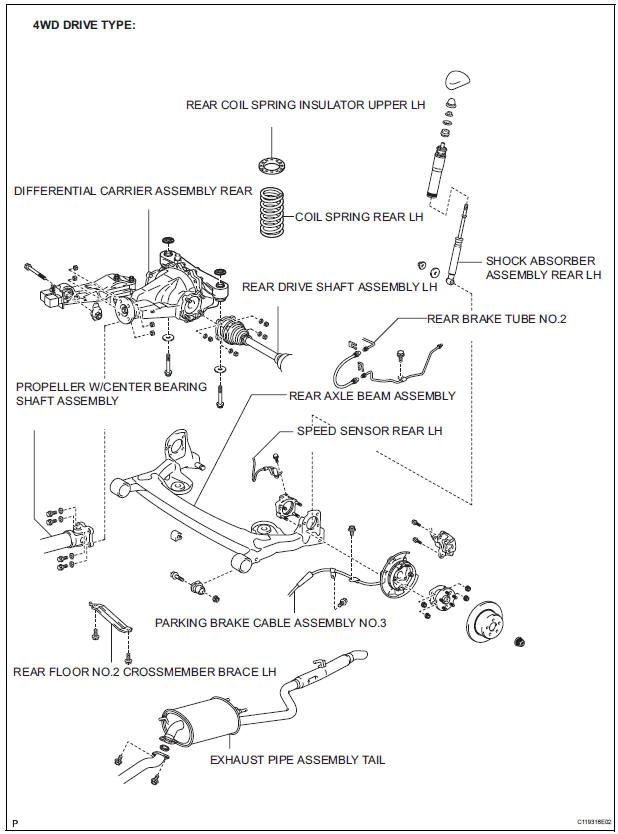 4WD DRIVE TYPE:

REAR COIL SPRING INSULATOR UPPER LH

DIFFERENTIAL CARRIER ASSEMBLY REAR

COIL SPRING REAR LH

SHOCK ABSORBER ASSEMBLY REAR LH

REAR DRIVE SHAFT ASSEMBLY LH

REAR BRAKE TUBE NO.2

PROPELLER W/CENTER BEARING SHAFT ASSEMBLY

REAR AXLE BEAM ASSEMBLY

SPEED SENSOR REAR LH

PARKING BRAKE CABLE ASSEMBLY NO.3

REAR FLOOR NO.2 CROSSMEMBER BRACE LH

EXHAUST PIPE ASSEMBLY TAIL

P

C119318E02