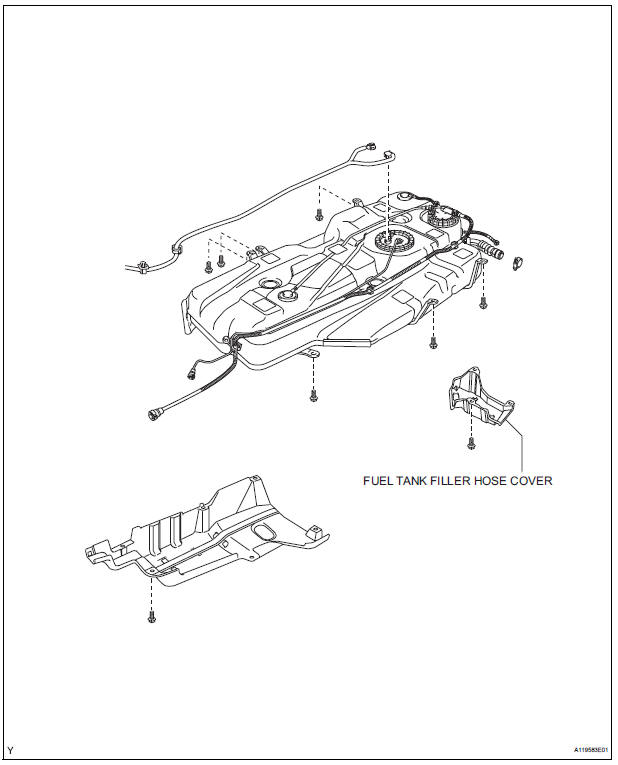 FUEL TANK FILLER HOSE COVER

Y

A119583E01