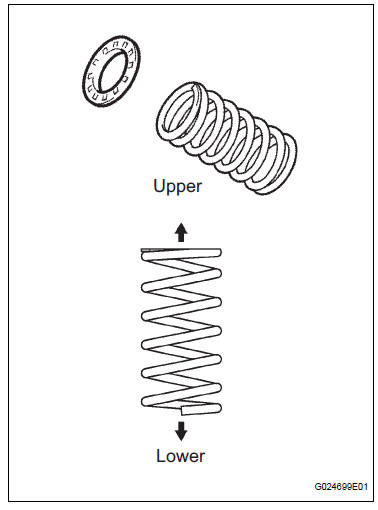 Upper

Lower

G024699E01