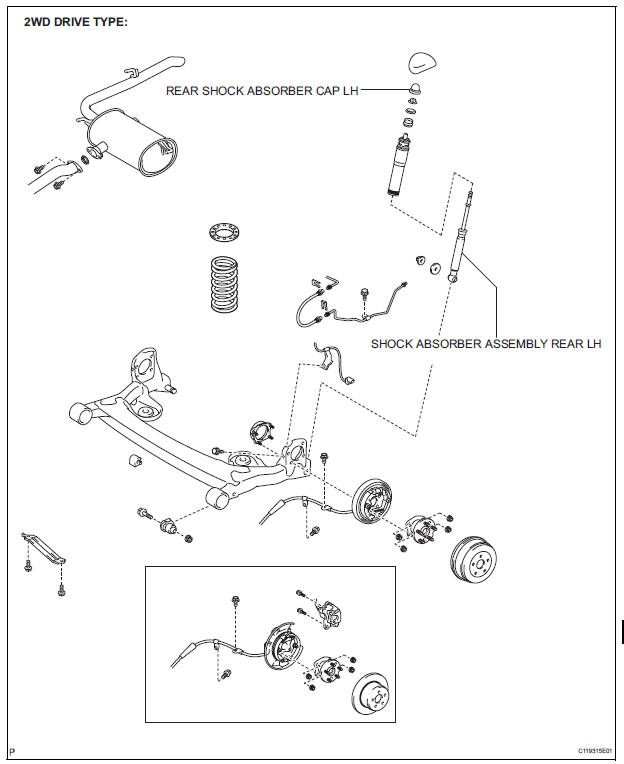 2WD DRIVE TYPE:

REAR SHOCK ABSORBER CAP LH

SHOCK ABSORBER ASSEMBLY REAR LH

P

C119315E01