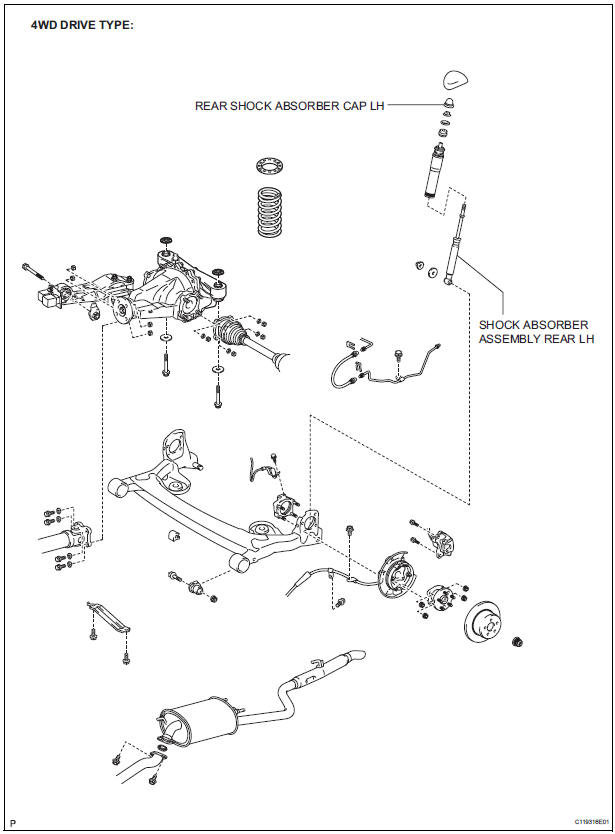 4WD DRIVE TYPE:

REAR SHOCK ABSORBER CAP LH

SHOCK ABSORBER ASSEMBLY REAR LH

P

C119318E01