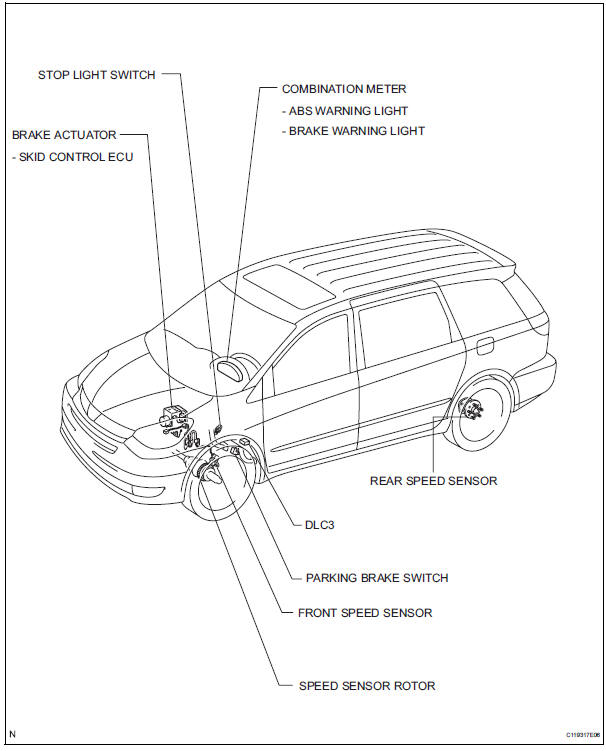 STOP LIGHT SWITCH

COMBINATION METER
- ABS WARNING LIGHT
- BRAKE WARNING LIGHT

BRAKE ACTUATOR
- SKID CONTROL ECU

REAR SPEED SENSOR

DLC3

PARKING BRAKE SWITCH

FRONT SPEED SENSOR

SPEED SENSOR ROTOR

N

C119317E06