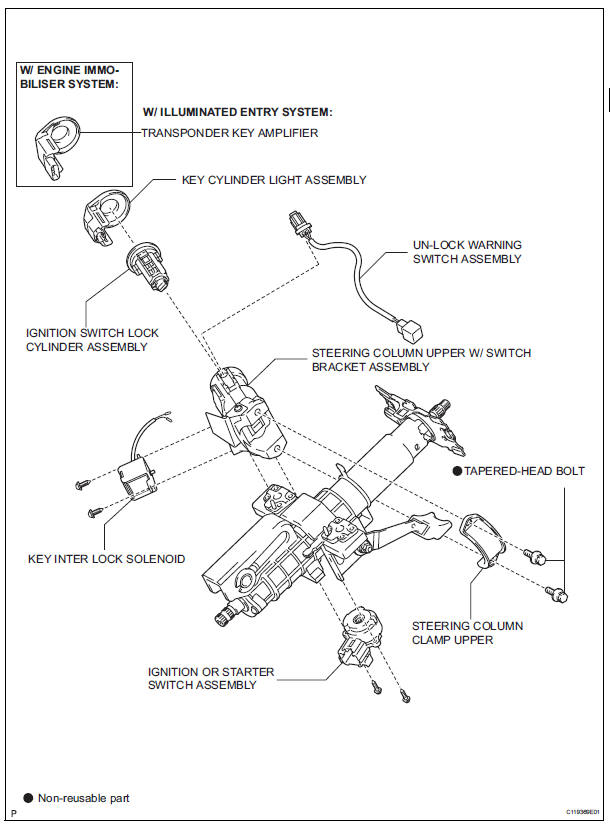 W/ ENGINE IMMOBILISER SYSTEM:

W/ ILLUMINATED ENTRY SYSTEM:

TRANSPONDER KEY AMPLIFIER

KEY CYLINDER LIGHT ASSEMBLY

UN-LOCK WARNING SWITCH ASSEMBLY

IGNITION SWITCH LOCK CYLINDER ASSEMBLY

STEERING COLUMN UPPER W/ SWITCH BRACKET ASSEMBLY

● TAPERED-HEAD BOLT

KEY INTER LOCK SOLENOID

STEERING COLUMN CLAMP UPPER

IGNITION OR STARTER SWITCH ASSEMBLY

● Non-reusable part

P

C119369E01