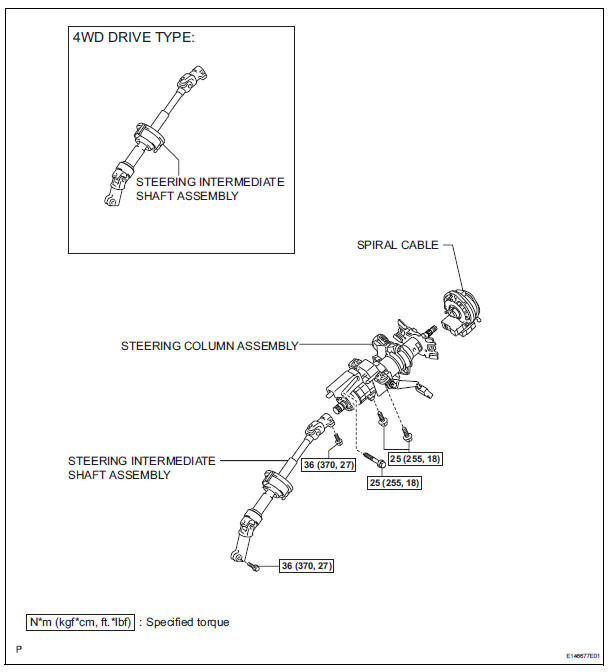 4WD DRIVE TYPE:

STEERING INTERMEDIATE SHAFT ASSEMBLY

SPIRAL CABLE

STEERING COLUMN ASSEMBLY

STEERING INTERMEDIATE SHAFT ASSEMBLY

36 (370, 27)

25 (255, 18)

25 (255, 18)

36 (370, 27)

N*m (kgf*cm, ft.*lbf) : Specified torque

P

E148677E01