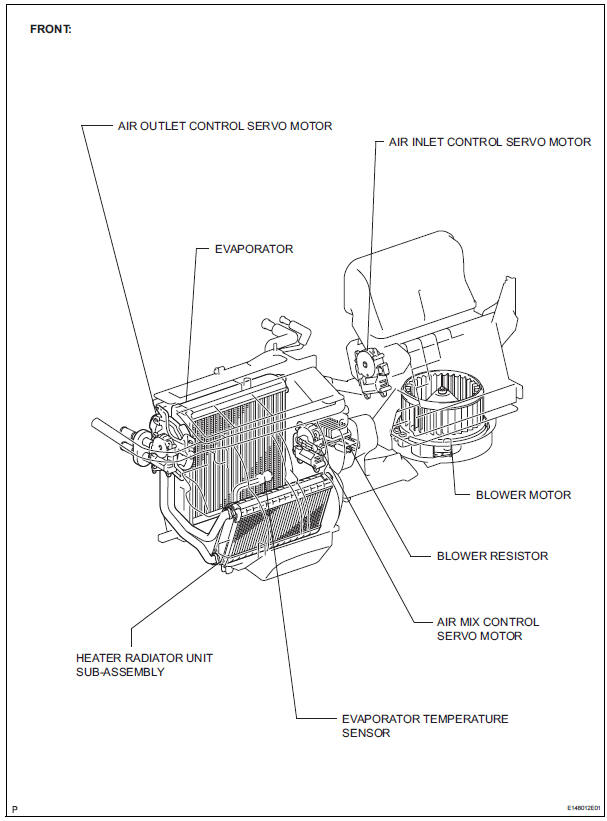 FRONT:

AIR OUTLET CONTROL SERVO MOTOR

AIR INLET CONTROL SERVO MOTOR

EVAPORATOR

BLOWER MOTOR

BLOWER RESISTOR

AIR MIX CONTROL SERVO MOTOR

HEATER RADIATOR UNIT SUB-ASSEMBLY

EVAPORATOR TEMPERATURE SENSOR

P

E148012E01