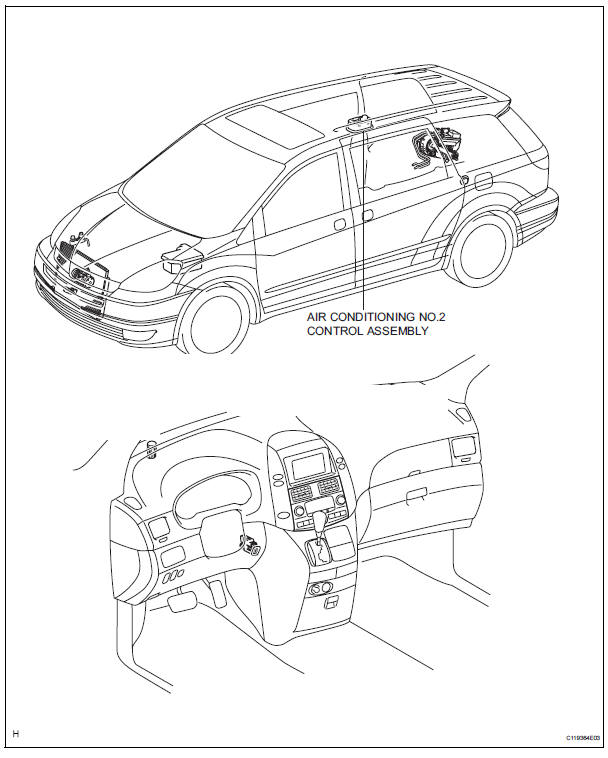 AIR CONDITIONING NO.2 CONTROL ASSEMBLY

H

C119364E03