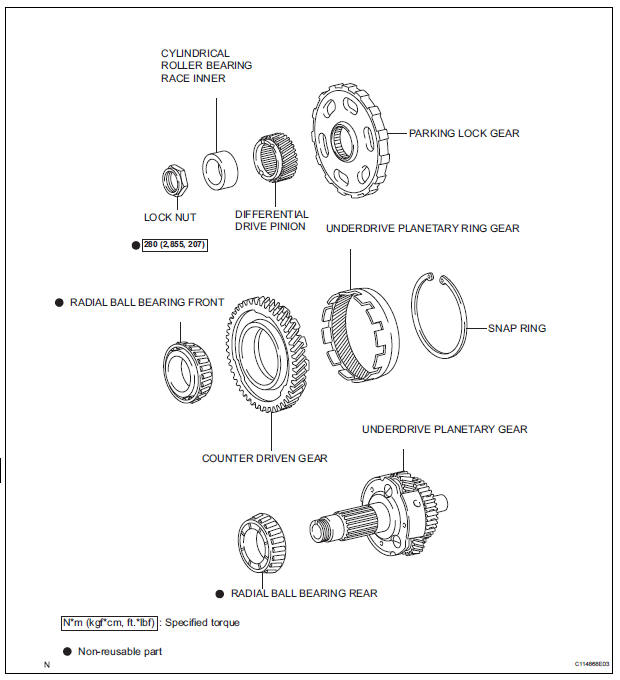 CYLINDRICAL ROLLER BEARING RACE INNER

PARKING LOCK GEAR

LOCK NUT

DIFFERENTIAL DRIVE PINION

UNDERDRIVE PLANETARY RING GEAR

● 280 (2,855, 207)

● RADIAL BALL BEARING FRONT

SNAP RING

UNDERDRIVE PLANETARY GEAR

COUNTER DRIVEN GEAR

● RADIAL BALL BEARING REAR

N*m (kgf*cm, ft.*lbf) : Specified torque

● Non-reusable part

N

C114868E03