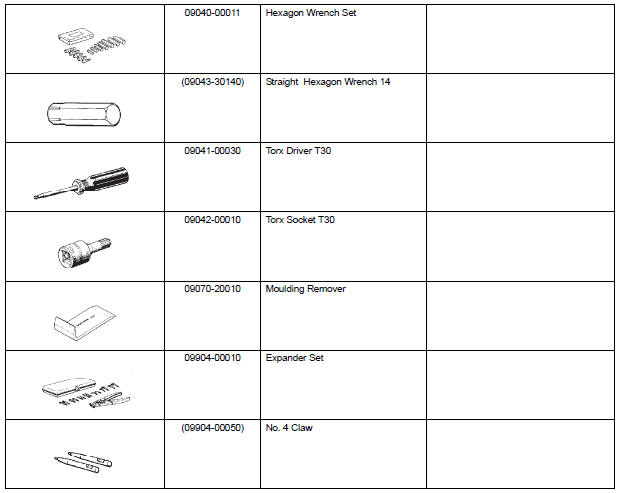 | | | | |
|---|---|---|---|
| | 09040-00011 | Hexagon Wrench Set | |
| | (09043-30140) | Straight Hexagon Wrench 14 | |
| | 09041-00030 | Torx Driver T30 | |
| | 09042-00010 | Torx Socket T30 | |
| | 09070-20010 | Moulding Remover | |
| | 09904-00010 | Expander Set | |
| | (09904-00050) | No. 4 Claw | |