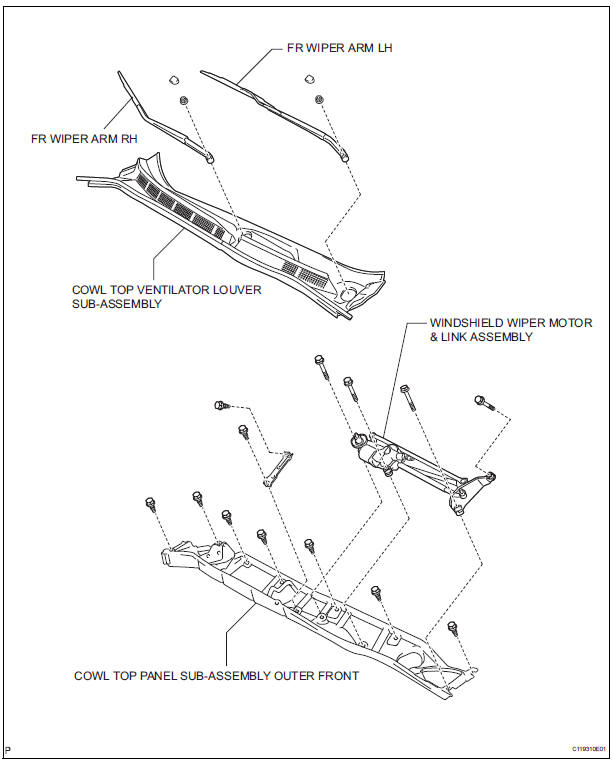 FR WIPER ARM LH

FR WIPER ARM RH

COWL TOP VENTILATOR LOUVER SUB-ASSEMBLY

WINDSHIELD WIPER MOTOR & LINK ASSEMBLY

COWL TOP PANEL SUB-ASSEMBLY OUTER FRONT

P

C119310E01