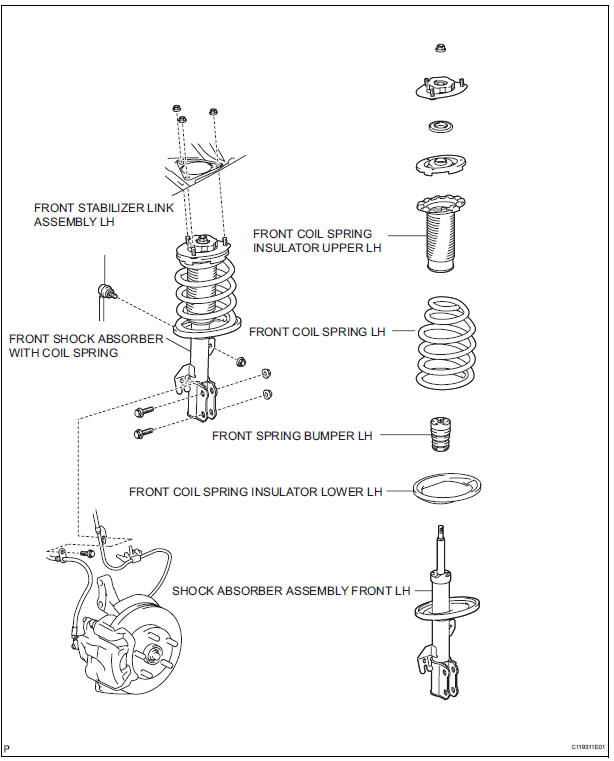 FRONT STABILIZER LINK ASSEMBLY LH

FRONT COIL SPRING INSULATOR UPPER LH

FRONT SHOCK ABSORBER WITH COIL SPRING

FRONT COIL SPRING LH

FRONT SPRING BUMPER LH

FRONT COIL SPRING INSULATOR LOWER LH

SHOCK ABSORBER ASSEMBLY FRONT LH

P

C119311E01