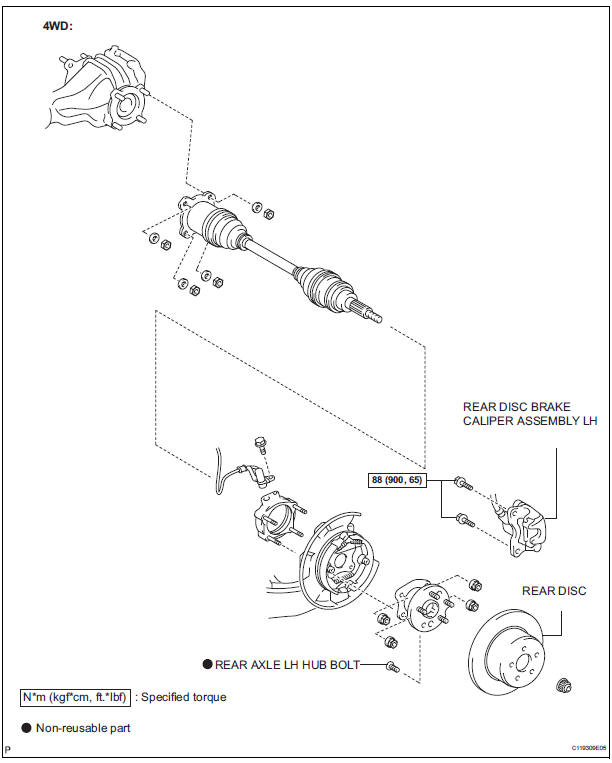 4WD:

REAR DISC BRAKE CALIPER ASSEMBLY LH

88 (900, 65)

REAR DISC

● REAR AXLE LH HUB BOLT

N*m (kgf*cm, ft.*lbf) : Specified torque

● Non-reusable part

P

C119309E05