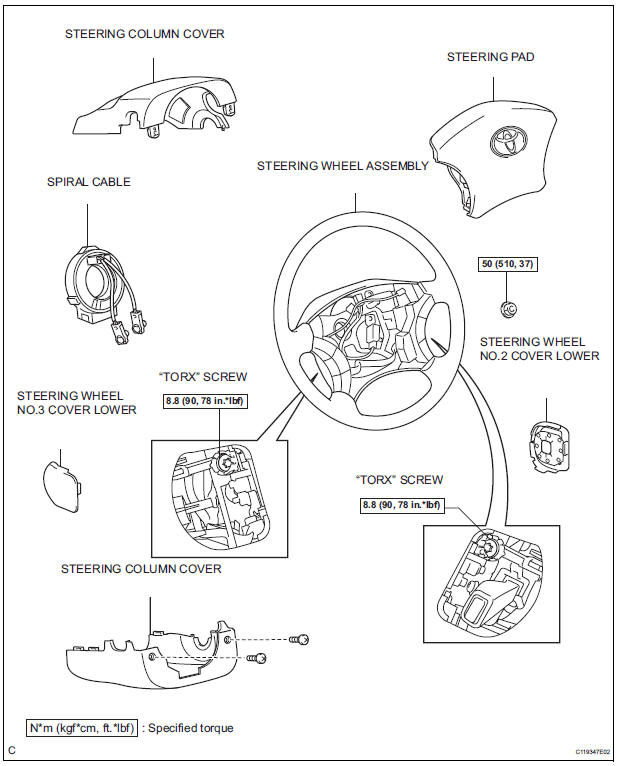 STEERING COLUMN COVER

STEERING PAD

STEERING WHEEL ASSEMBLY

SPIRAL CABLE

50 (510, 37)

STEERING WHEEL NO.2 COVER LOWER

"TORX" SCREW

8.8 (90, 78 in.*lbf)

STEERING WHEEL NO.3 COVER LOWER

"TORX" SCREW

8.8 (90, 78 in.*lbf)

STEERING COLUMN COVER

N*m (kgf*cm, ft.*lbf) : Specified torque

C

C119347E02