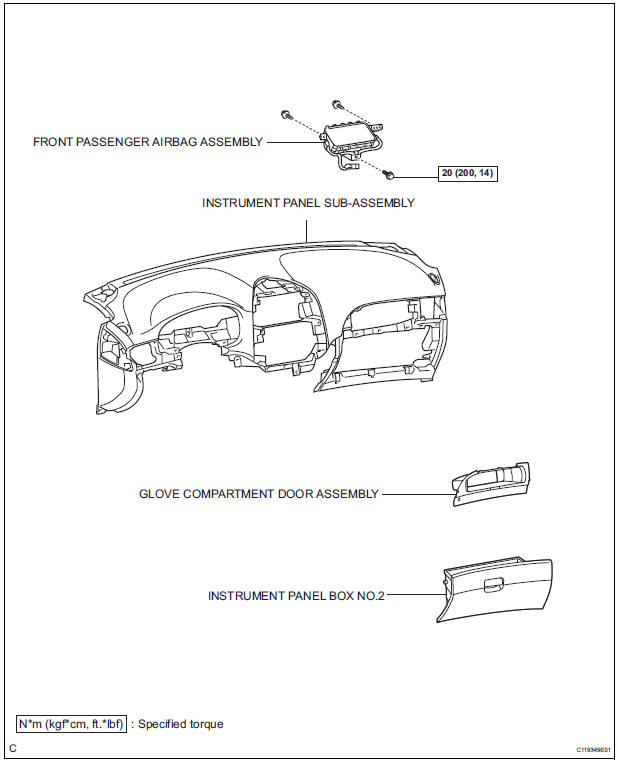 FRONT PASSENGER AIRBAG ASSEMBLY

20 (200, 14)

INSTRUMENT PANEL SUB-ASSEMBLY

GLOVE COMPARTMENT DOOR ASSEMBLY

INSTRUMENT PANEL BOX NO.2

N*m (kgf*cm, ft.*lbf) : Specified torque

C

C119349E01