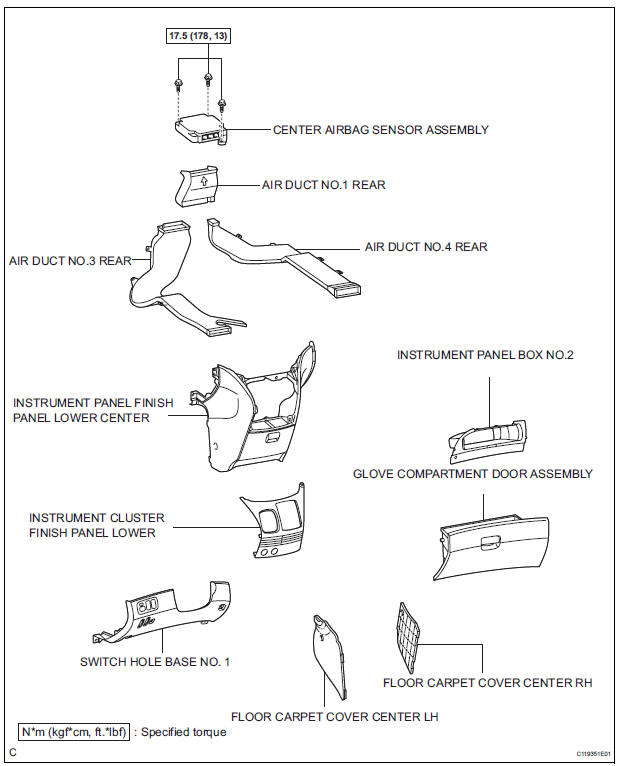 17.5 (178, 13)

CENTER AIRBAG SENSOR ASSEMBLY

AIR DUCT NO.1 REAR

AIR DUCT NO.4 REAR

AIR DUCT NO.3 REAR

INSTRUMENT PANEL BOX NO.2

INSTRUMENT PANEL FINISH PANEL LOWER CENTER

GLOVE COMPARTMENT DOOR ASSEMBLY

INSTRUMENT CLUSTER FINISH PANEL LOWER

SWITCH HOLE BASE NO. 1

FLOOR CARPET COVER CENTER RH

FLOOR CARPET COVER CENTER LH

N*m (kgf*cm, ft.*lbf) : Specified torque

C

C119351E01